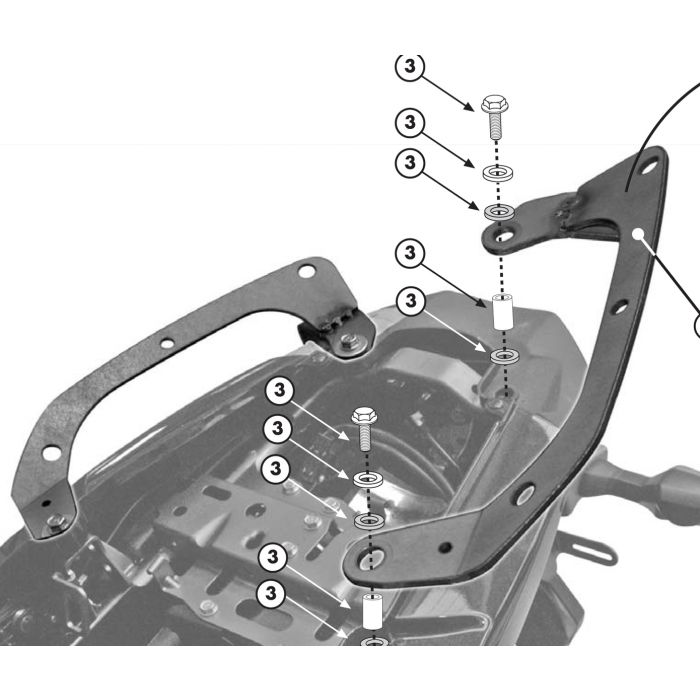 3
3
3
3
3
3
3
3
3
3